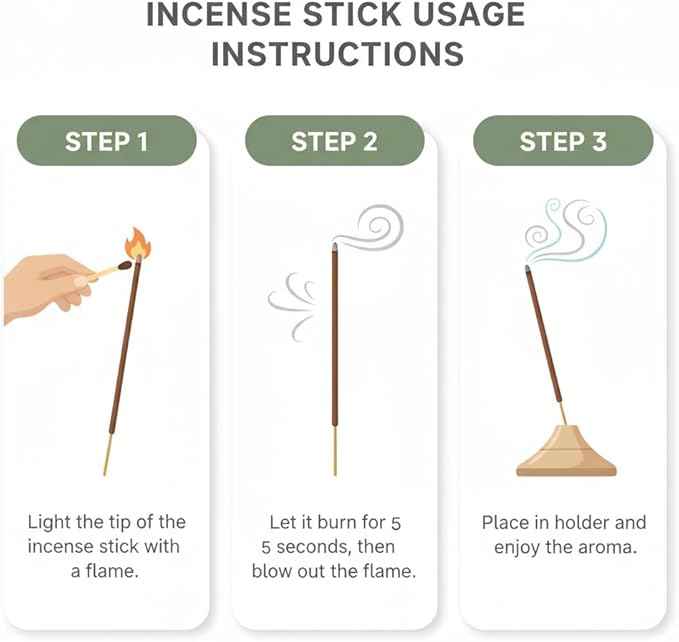 INCENSE STICK USAGE INSTRUCTIONS

STEP 1

Light the tip of the incense stick with a flame.

STEP 2

Let it burn for 5 5 seconds, then blow out the flame.

STEP 3

Place in holder and enjoy the aroma.